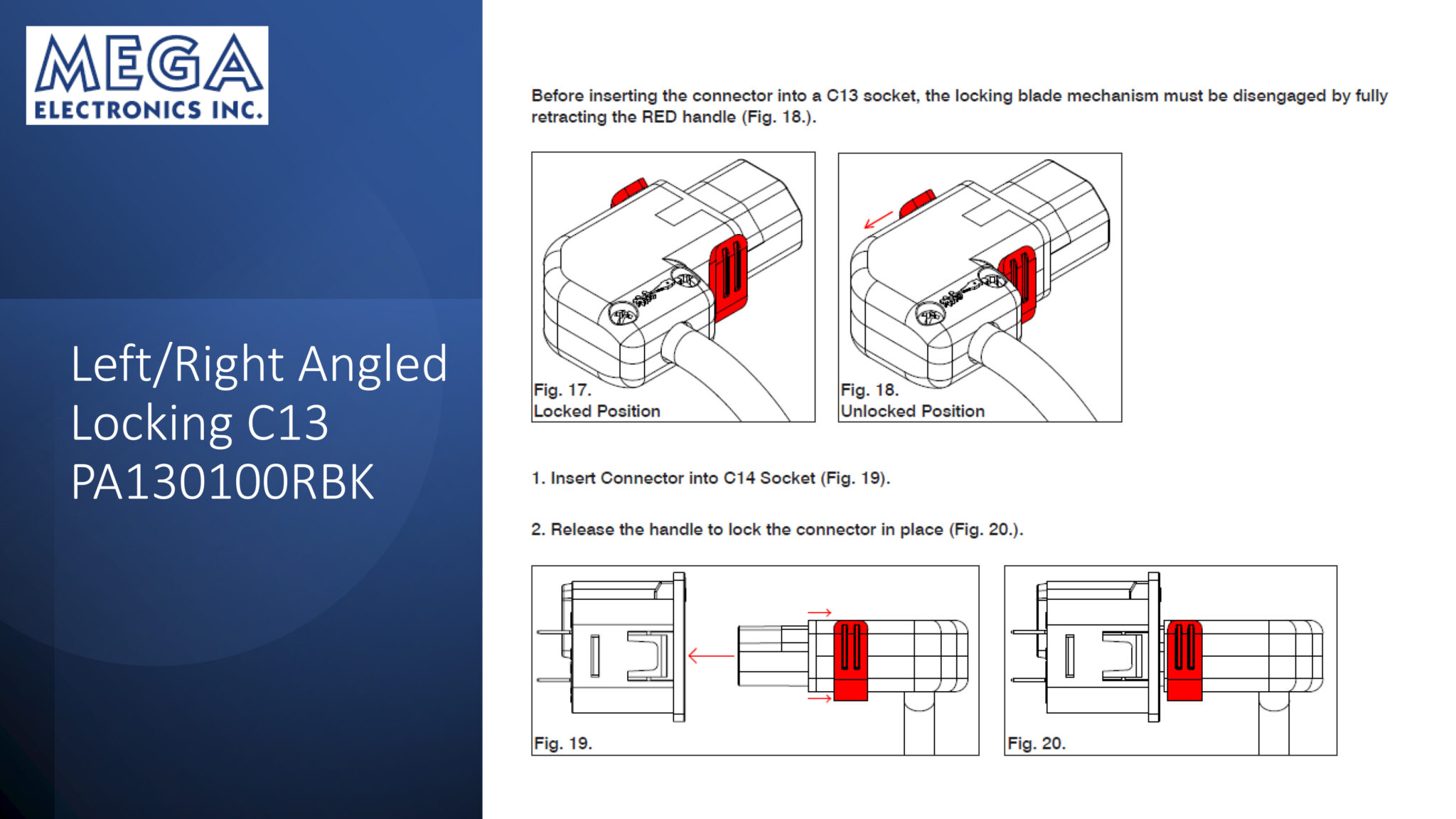 MEGA
ELECTRONICS INC.

Left/Right Angled Locking C13 PA130100RBK

Before inserting the connector into a C13 socket, the locking blade mechanism must be disengaged by fully retracting the RED handle (Fig. 18.).

Fig. 17.
Locked Position

Fig. 18.
Unlocked Position

1. Insert Connector into C14 Socket (Fig. 19).

2. Release the handle to lock the connector in place (Fig. 20.).

Fig. 19.

Fig. 20.