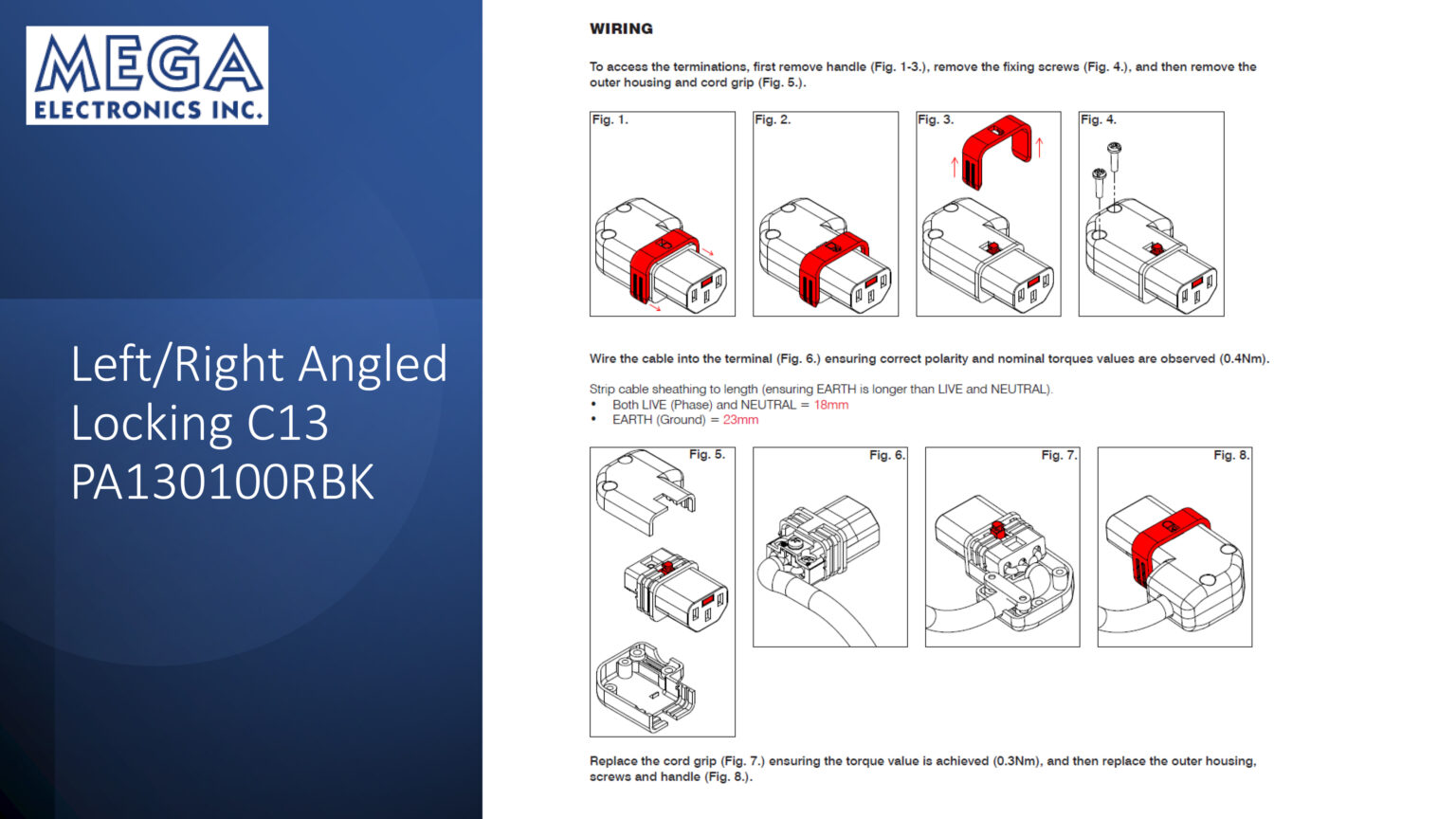 MEGA
ELECTRONICS INC.

Left/Right Angled Locking C13 PA130100RBK

WIRING

To access the terminations, first remove handle (Fig. 1-3.), remove the fixing screws (Fig. 4.), and then remove the outer housing and cord grip (Fig. 5.).

Fig. 1.

Fig. 2.

Fig. 3.

Fig. 4.

Wire the cable into the terminal (Fig. 6.) ensuring correct polarity and nominal torques values are observed (0.4Nm).

Strip cable sheathing to length (ensuring EARTH is longer than LIVE and NEUTRAL).
• Both LIVE (Phase) and NEUTRAL = 18mm
• EARTH (Ground) = 23mm

Fig. 5.

Fig. 6.

Fig. 7.

Fig. 8.

Replace the cord grip (Fig. 7.) ensuring the torque value is achieved (0.3Nm), and then replace the outer housing, screws and handle (Fig. 8.).